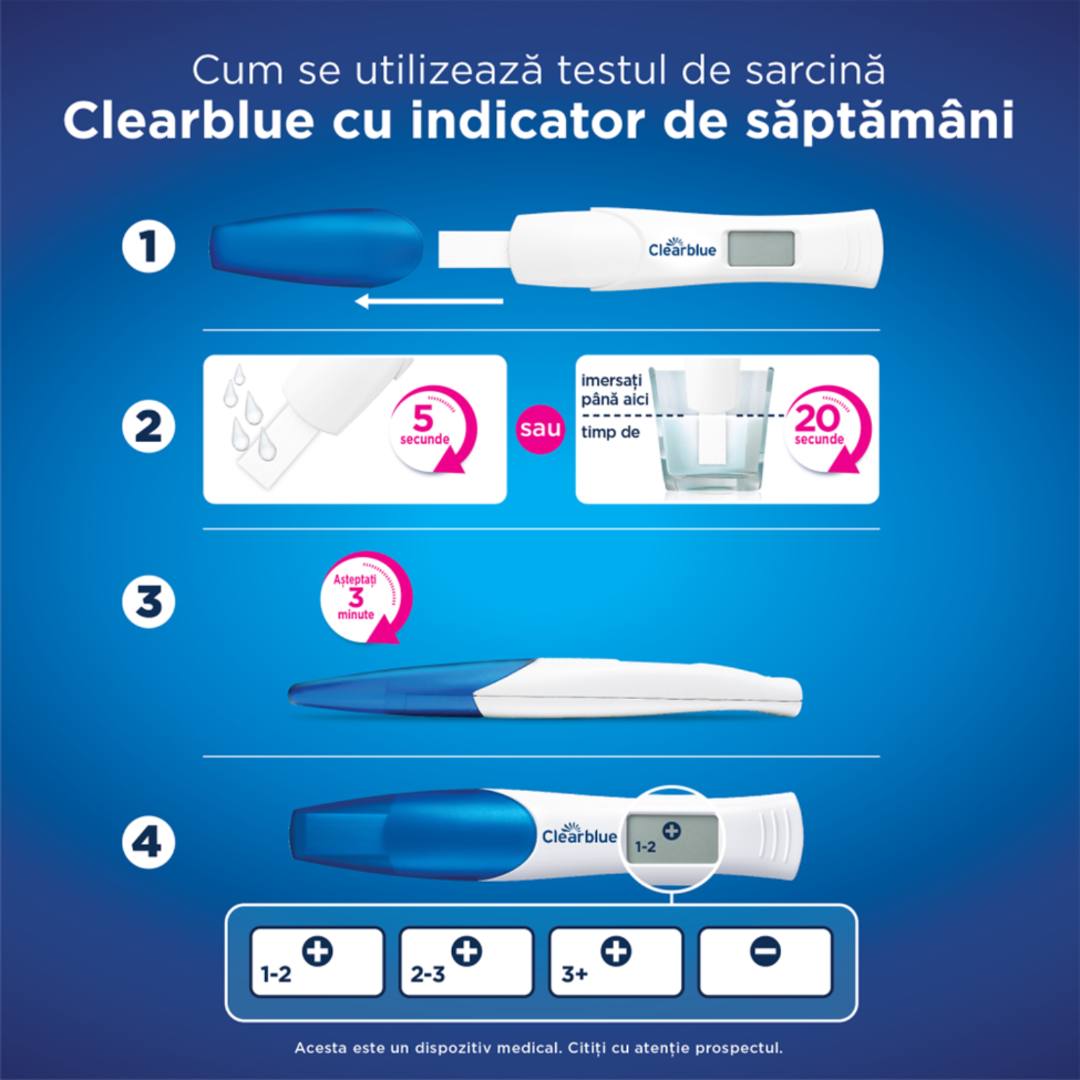 Cum se utilizează testul de sarcină
Clearblue cu indicator de săptămâni

1

Clearblue

2

5 secunde

sau

imersați până aici

timp de

20 secunde

3

Așteptați 3 minute

4

Clearblue

1-2 +

1-2 +

2-3 +

3+ +

−

Acesta este un dispozitiv medical. Citiți cu atenție prospectul.